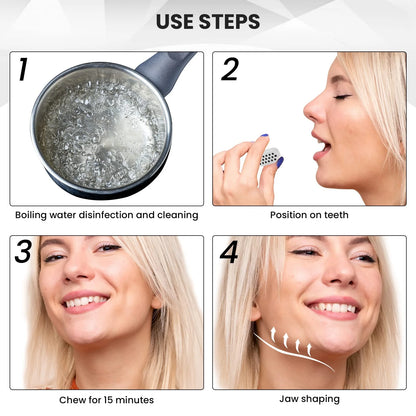 USE STEPS

1

Boiling water disinfection and cleaning

2

Position on teeth

3

Chew for 15 minutes

4

Jaw shaping